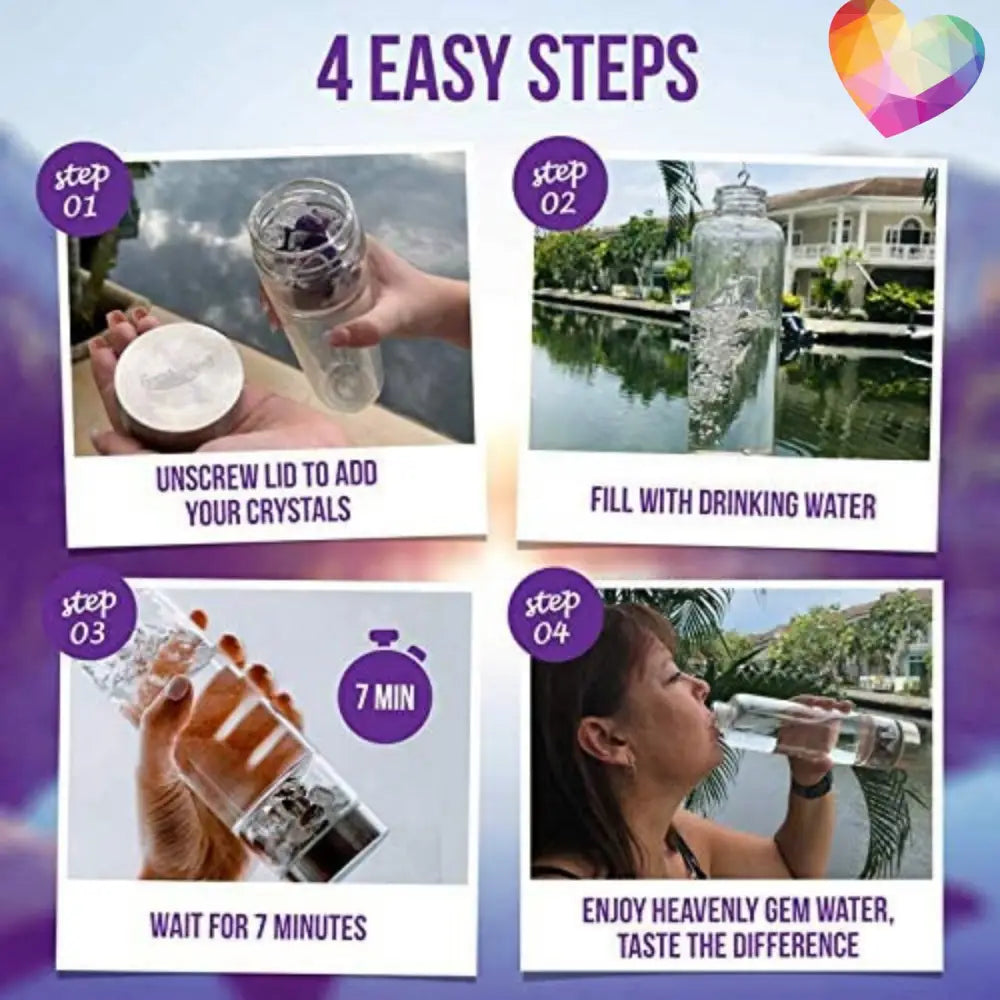 4 EASY STEPS

step 01

UNSCREW LID TO ADD YOUR CRYSTALS

step 02

FILL WITH DRINKING WATER

step 03

7 MIN

WAIT FOR 7 MINUTES

step 04

ENJOY HEAVENLY GEM WATER, TASTE THE DIFFERENCE